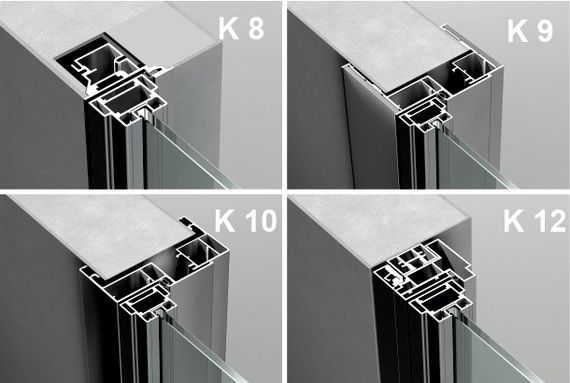 K 8

K 9

K 10

K 12