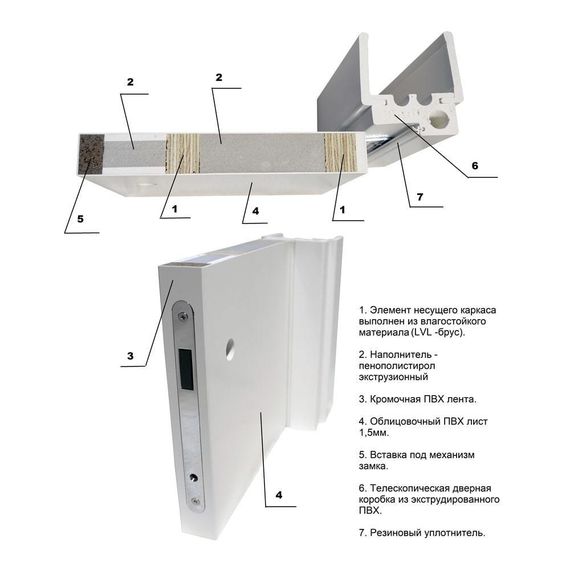 2

2

6

7

5

1

4

1

3

4

1. Элемент несущего каркаса выполнен из влагостойкого материала (LVL -брус).

2. Наполнитель - пенополистирол экструзионный

3. Кромочная ПВХ лента.

4. Облицовочный ПВХ лист 1,5мм.

5. Вставка под механизм замка.

6. Телескопическая дверная коробка из экструдированного ПВХ.

7. Резиновый уплотнитель.