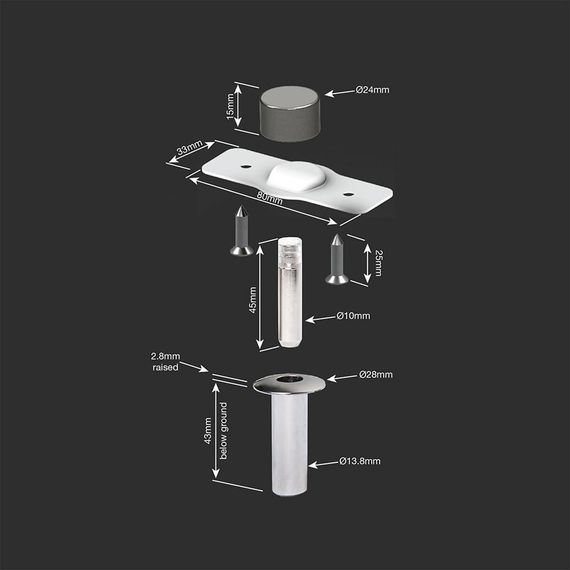 15mm
Ø24mm
33mm
80mm
25mm
45mm
Ø10mm
2.8mm raised
Ø28mm
43mm below ground
Ø13.8mm