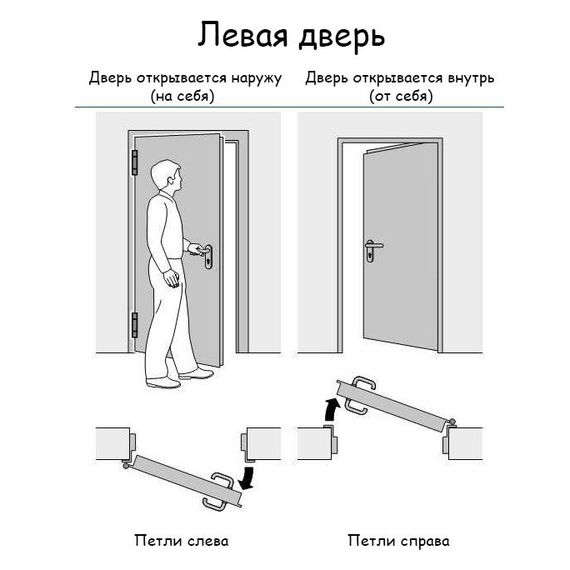 Левая дверь

Дверь открывается наружу (на себя)

Дверь открывается внутрь (от себя)

Петли слева

Петли справа