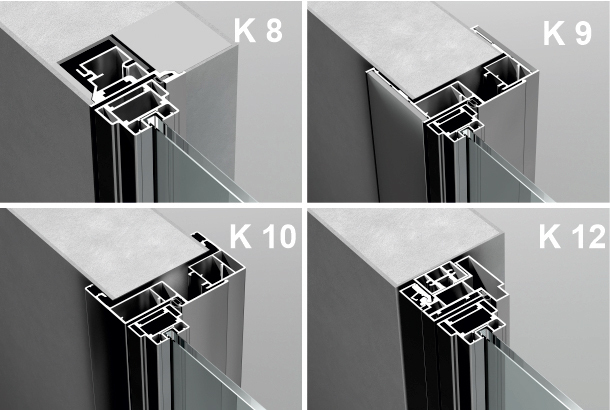 K 8

K 9

K 10

K 12